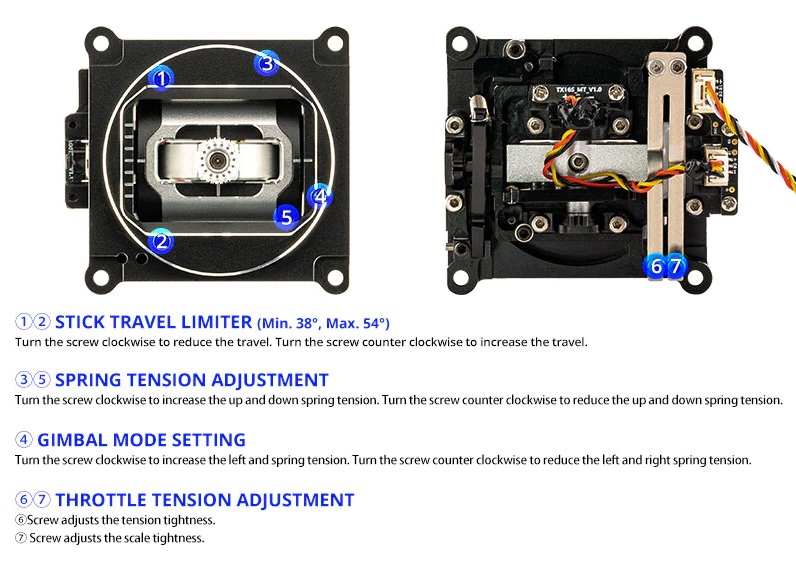 ①
③
④
⑤
②
TX16S_MT_V1.0
⑥⑦

①② STICK TRAVEL LIMITER (Min. 38°, Max. 54°)
Turn the screw clockwise to reduce the travel. Turn the screw counter clockwise to increase the travel.

③⑤ SPRING TENSION ADJUSTMENT
Turn the screw clockwise to increase the up and down spring tension. Turn the screw counter clockwise to reduce the up and down spring tension.

④ GIMBAL MODE SETTING
Turn the screw clockwise to increase the left and spring tension. Turn the screw counter clockwise to reduce the left and right spring tension.

⑥⑦ THROTTLE TENSION ADJUSTMENT
⑥Screw adjusts the tension tightness.
⑦ Screw adjusts the scale tightness.