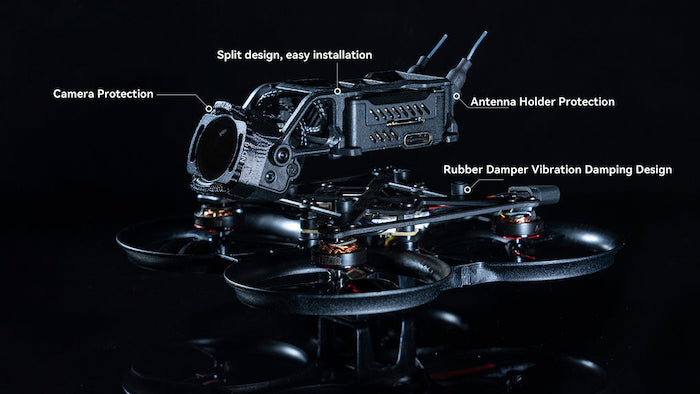 Split design, easy installation

Camera Protection

Antenna Holder Protection

Rubber Damper Vibration Damping Design