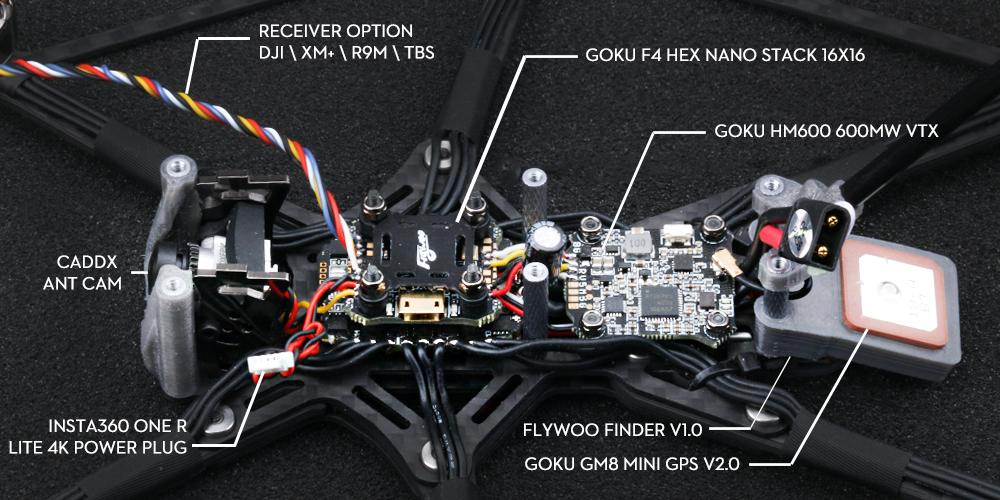 RECEIVER OPTION
DJI \ XM+ \ R9M \ TBS

GOKU F4 HEX NANO STACK 16X16

GOKU HM600 600MW VTX

CADDX
ANT CAM

INSTA360 ONE R
LITE 4K POWER PLUG

FLYWOO FINDER V1.0

GOKU GM8 MINI GPS V2.0