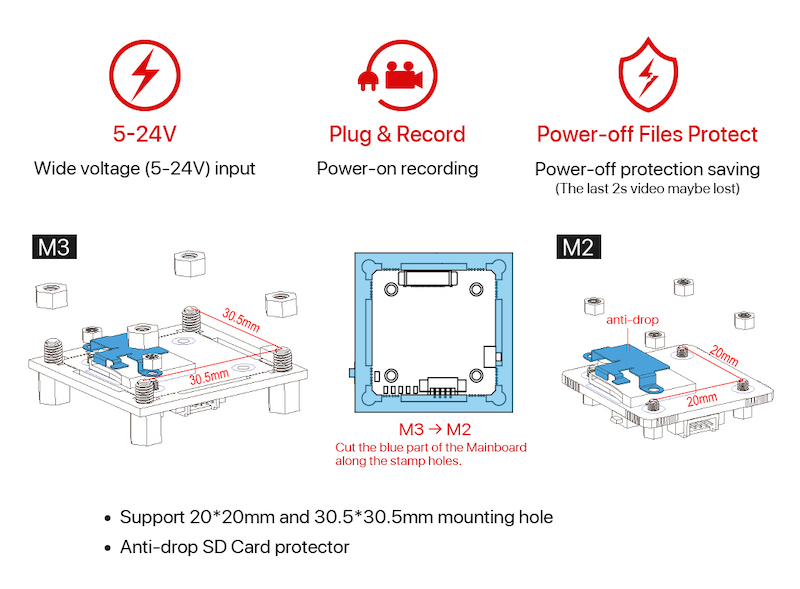 5-24V
Wide voltage (5-24V) input

Plug & Record
Power-on recording

Power-off Files Protect
Power-off protection saving
(The last 2s video maybe lost)

M3
30.5mm
30.5mm

M3 → M2
Cut the blue part of the Mainboard along the stamp holes.

M2
anti-drop
20mm
20mm

• Support 20*20mm and 30.5*30.5mm mounting hole
• Anti-drop SD Card protector